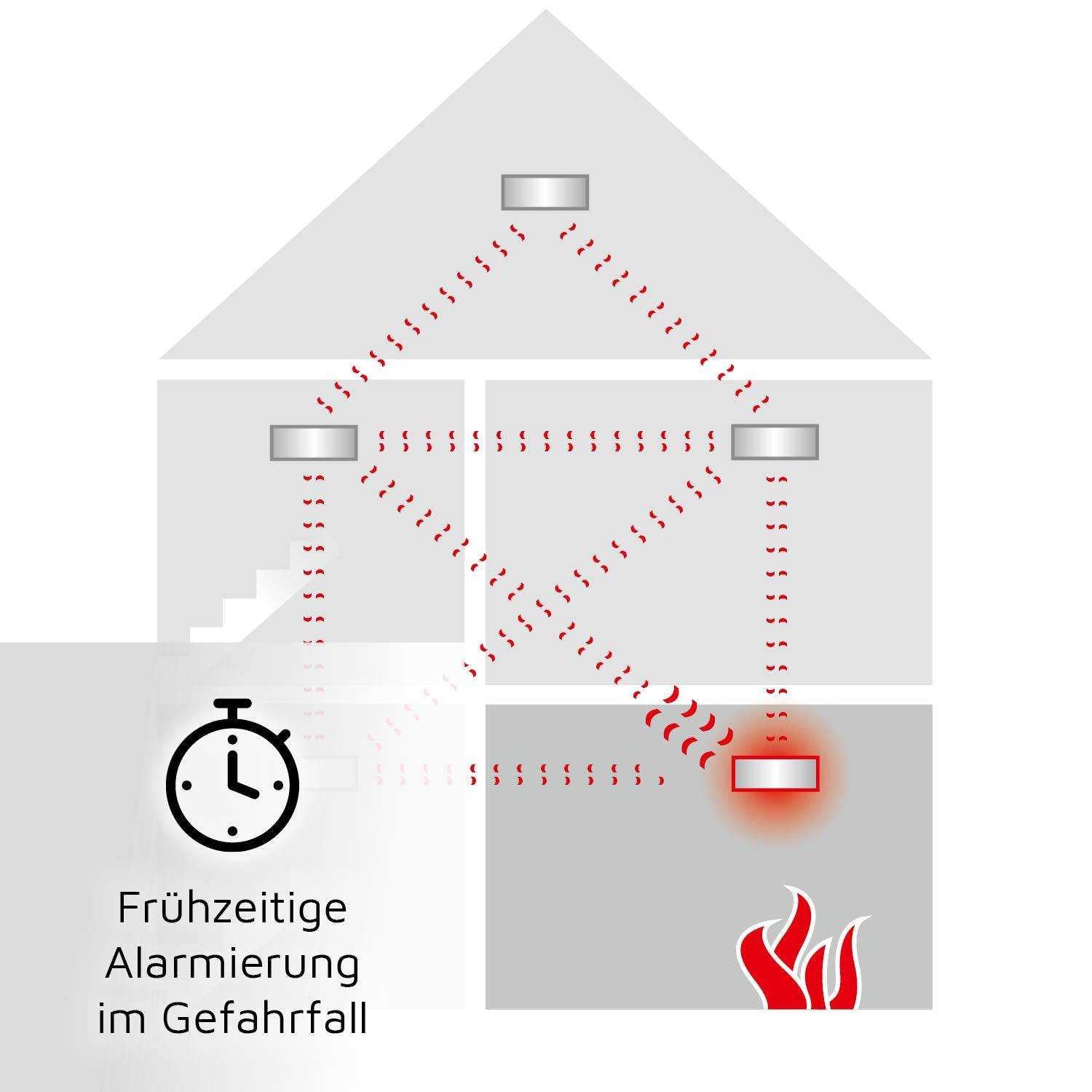 Frühzeitige Alarmierung im Gefahrfall